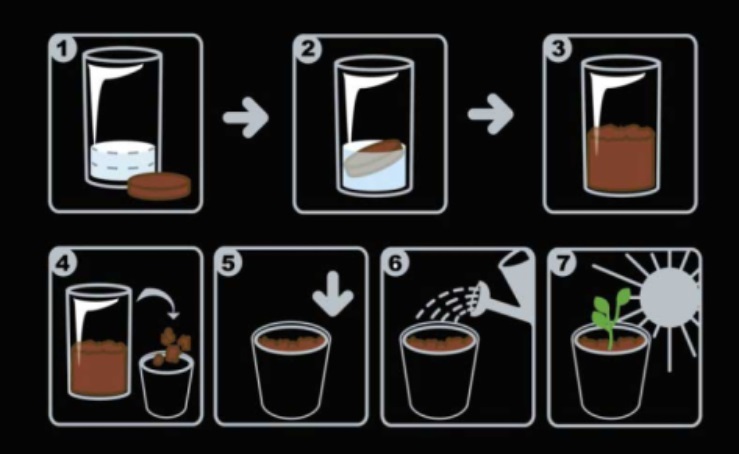 1
2
3
4
5
6
7