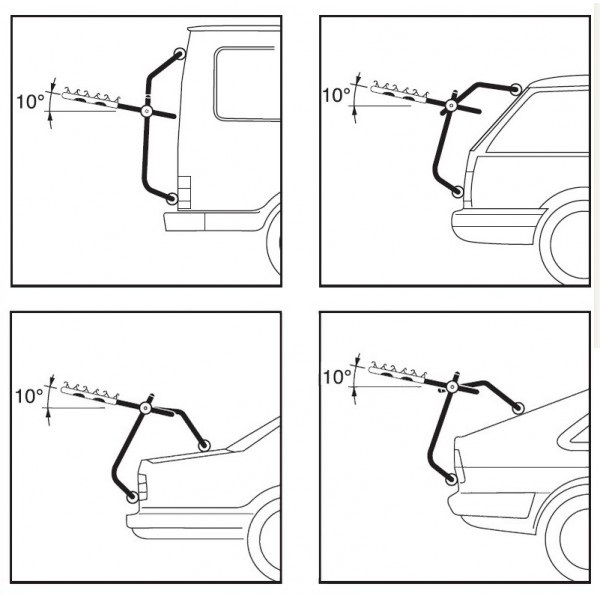 10°

10°

10°

10°